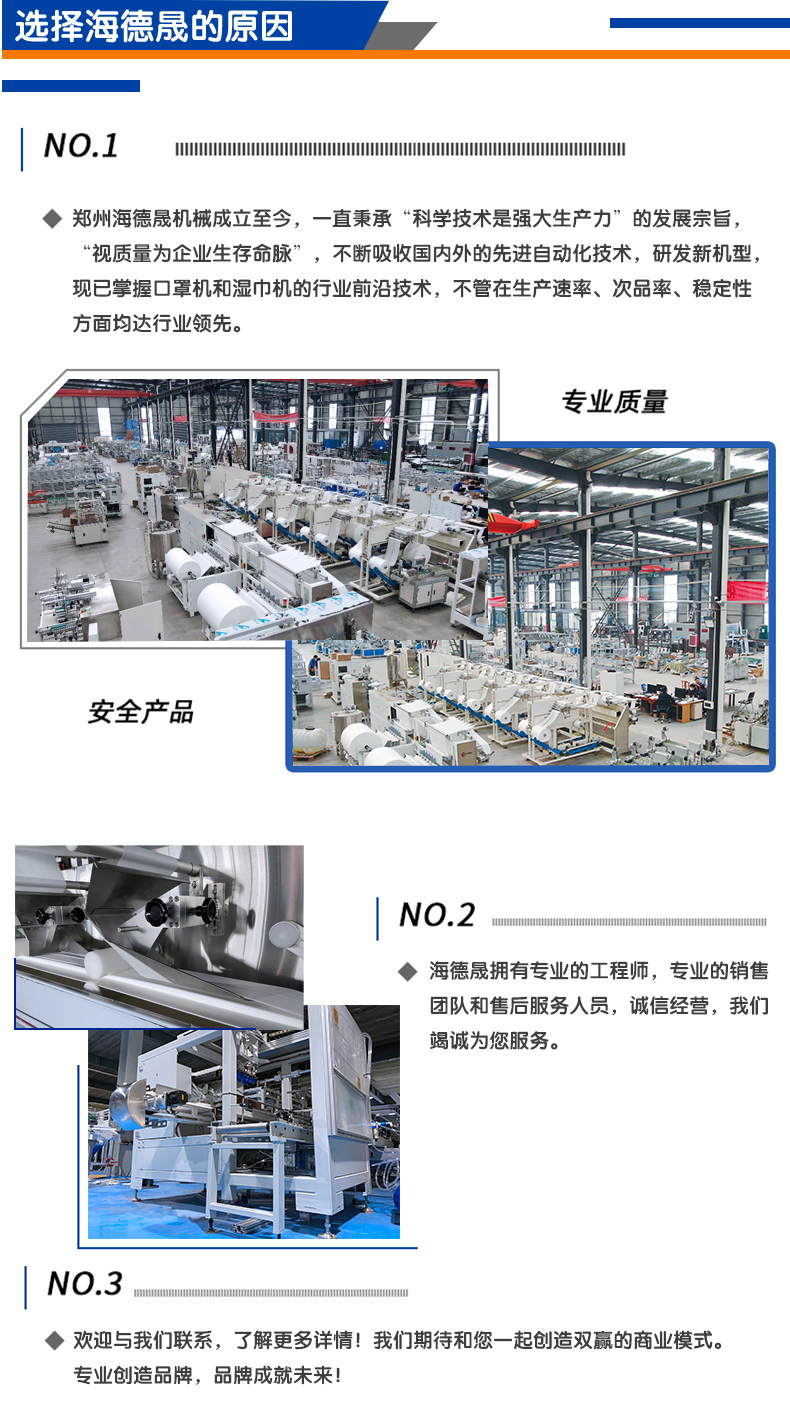 选择海德晟的原因

NO.1

◆ 郑州海德晟机械成立至今，一直秉承“科学技术是强大生产力”的发展宗旨，“视质量为企业生存命脉”，不断吸收国内外的先进自动化技术，研发新机型，现已掌握口罩机和湿巾机的行业前沿技术，不管在生产速率、次品率、稳定性方面均达行业领先。

专业质量

安全产品

NO.2

◆ 海德晟拥有专业的工程师，专业的销售团队和售后服务人员，诚信经营，我们竭诚为您服务。

NO.3

◆ 欢迎与我们联系，了解更多详情！我们期待和您一起创造双赢的商业模式。专业创造品牌，品牌成就未来！